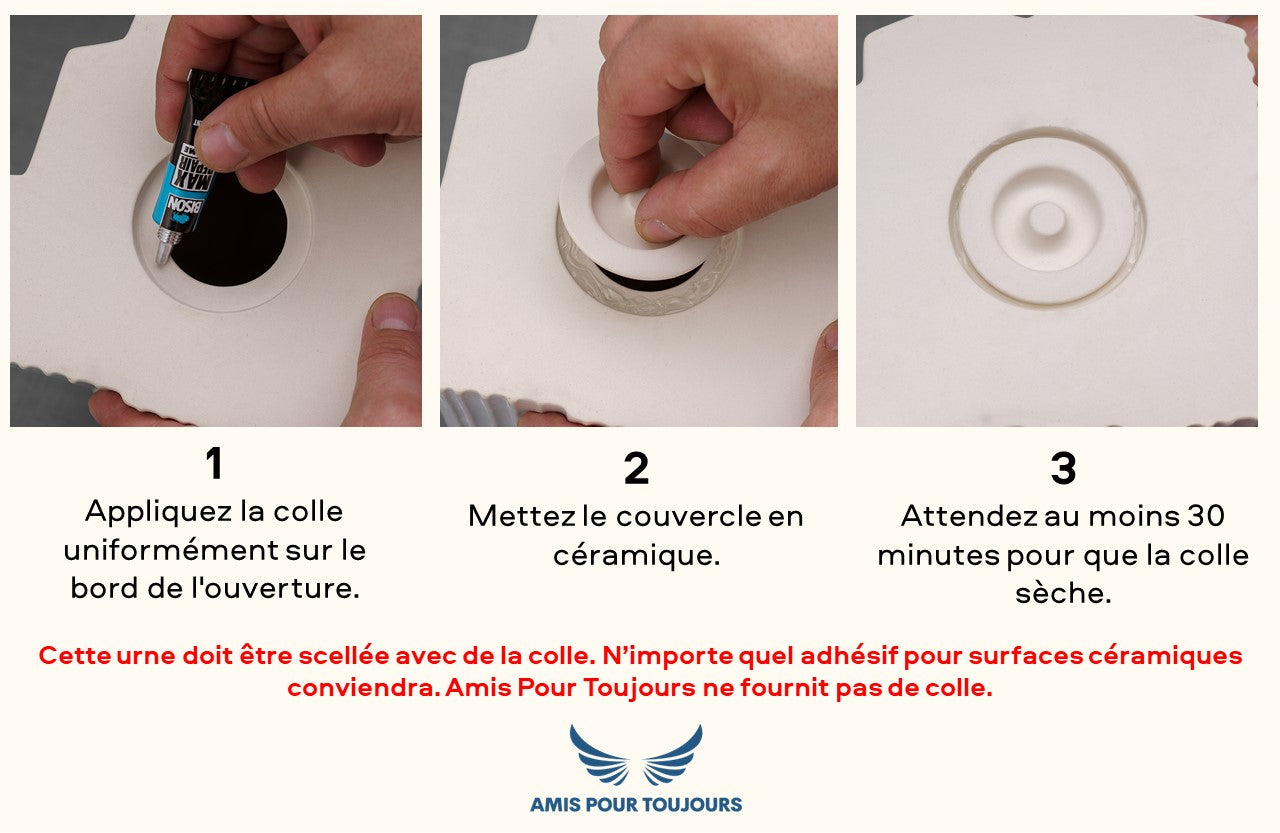 BISON MAX REPAIR

1
Appliquez la colle uniformément sur le bord de l'ouverture.

2
Mettez le couvercle en céramique.

3
Attendez au moins 30 minutes pour que la colle sèche.

Cette urne doit être scellée avec de la colle. N'importe quel adhésif pour surfaces céramiques conviendra. Amis Pour Toujours ne fournit pas de colle.

AMIS POUR TOUJOURS